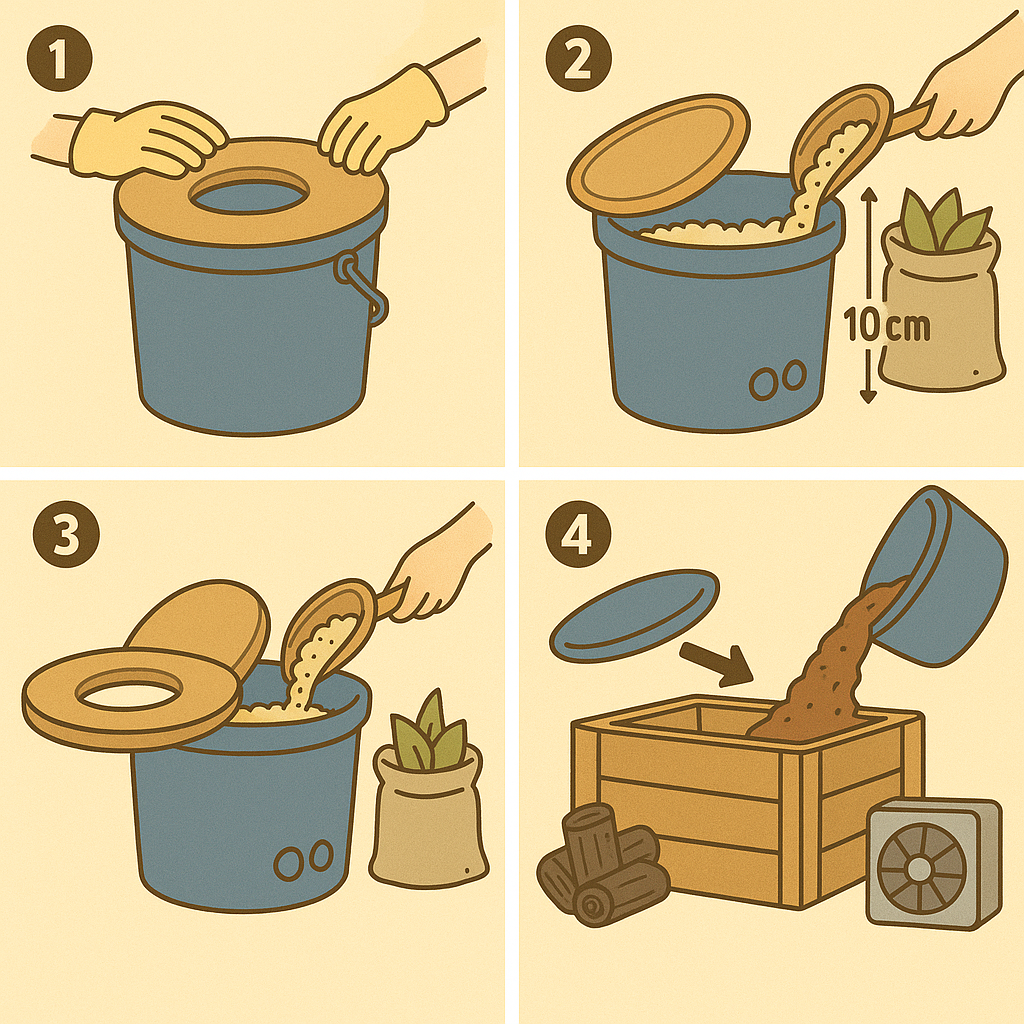 1

2

10 cm

3

4